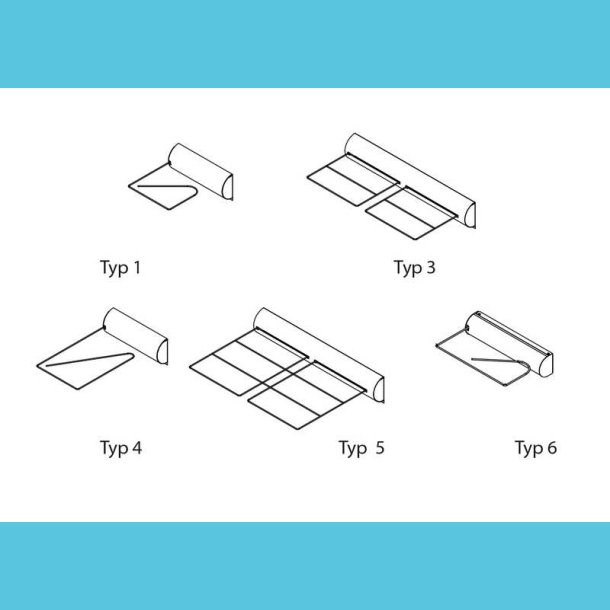 Typ 1

Typ 3

Typ 4

Typ 5

Typ 6